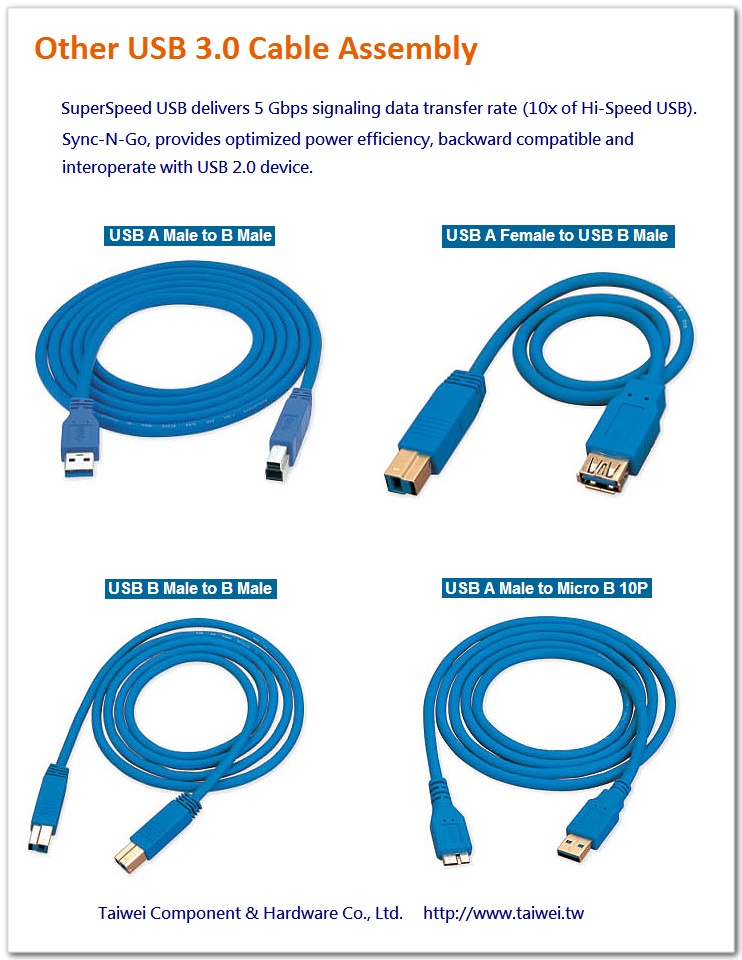 Other USB 3.0 Cable Assembly

SuperSpeed USB delivers 5 Gbps signaling data transfer rate (10x of Hi-Speed USB). Sync-N-Go, provides optimized power efficiency, backward compatible and interoperate with USB 2.0 device.

USB A Male to B Male

USB A Female to USB B Male

USB B Male to B Male

USB A Male to Micro B 10P

Taiwei Component & Hardware Co., Ltd. http://www.taiwei.tw