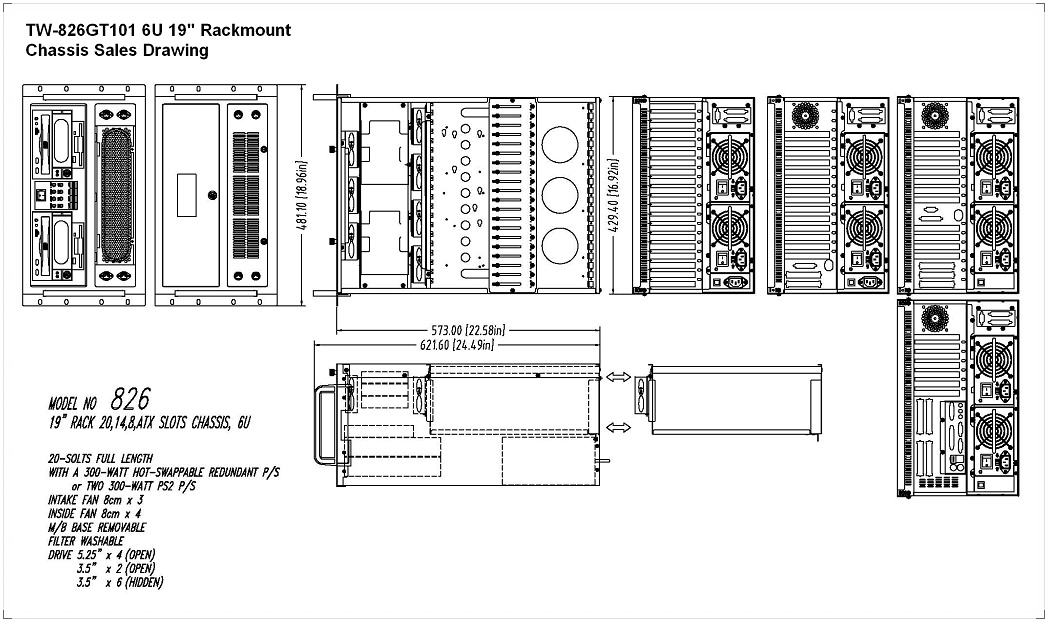 TW-826GT101 6U 19" Rackmount
Chassis Sales Drawing

481.10 [18.96in]

429.40 [16.92in]

573.00 [22.58in]
621.60 [24.49in]

MODEL NO 826
19" RACK 20,14,8,ATX SLOTS CHASSIS, 6U

20-SOLTS FULL LENGTH
WITH A 300-WATT HOT-SWAPPABLE REDUNDANT P/S
or TWO 300-WATT PS2 P/S
INTAKE FAN 8cm x 3
INSIDE FAN 8cm x 4
M/B BASE REMOVABLE
FILTER WASHABLE
DRIVE 5.25" x 4 (OPEN)
3.5" x 2 (OPEN)
3.5" x 6 (HIDDEN)